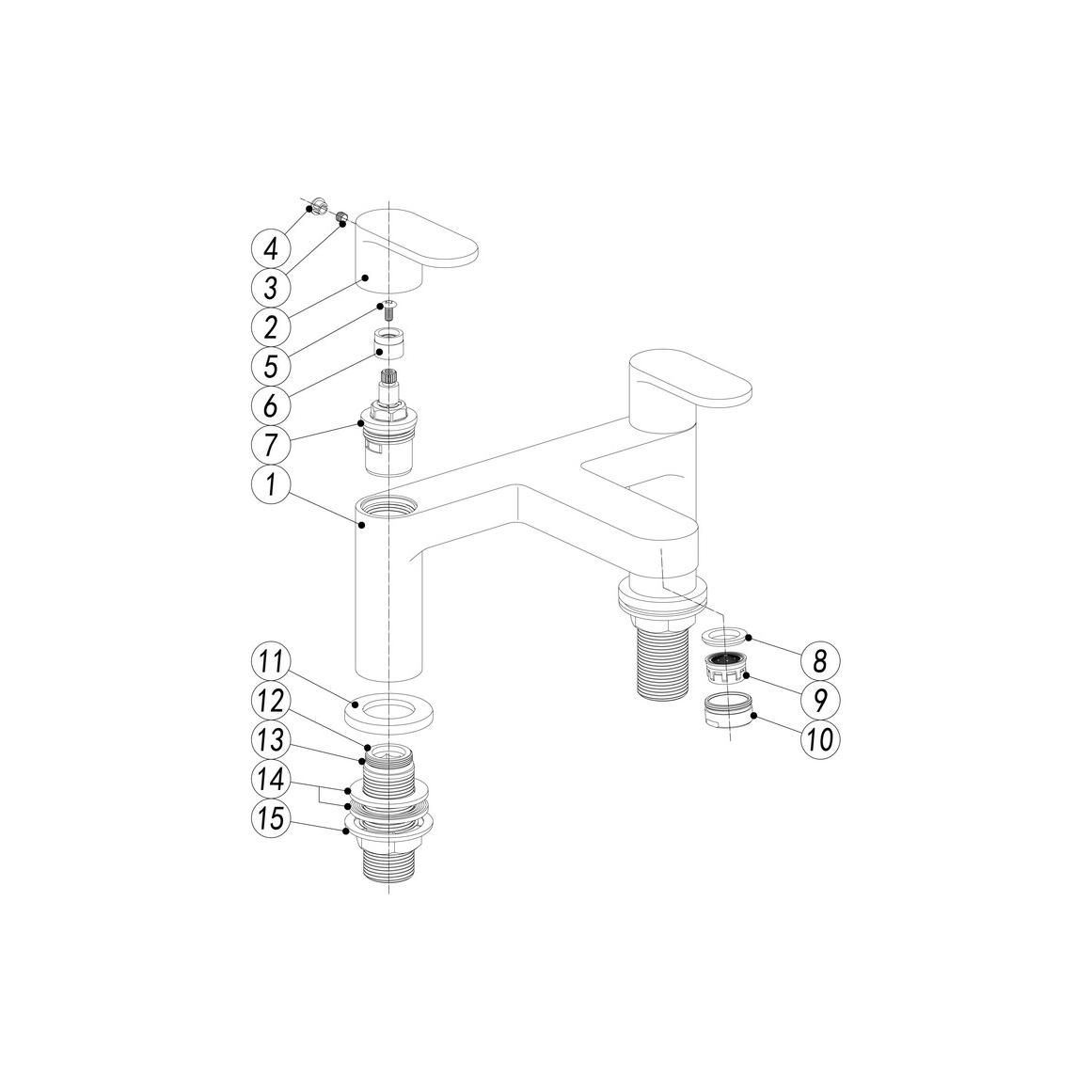 4
3
2
5
6
7
1
11
12
13
14
15
8
9
10