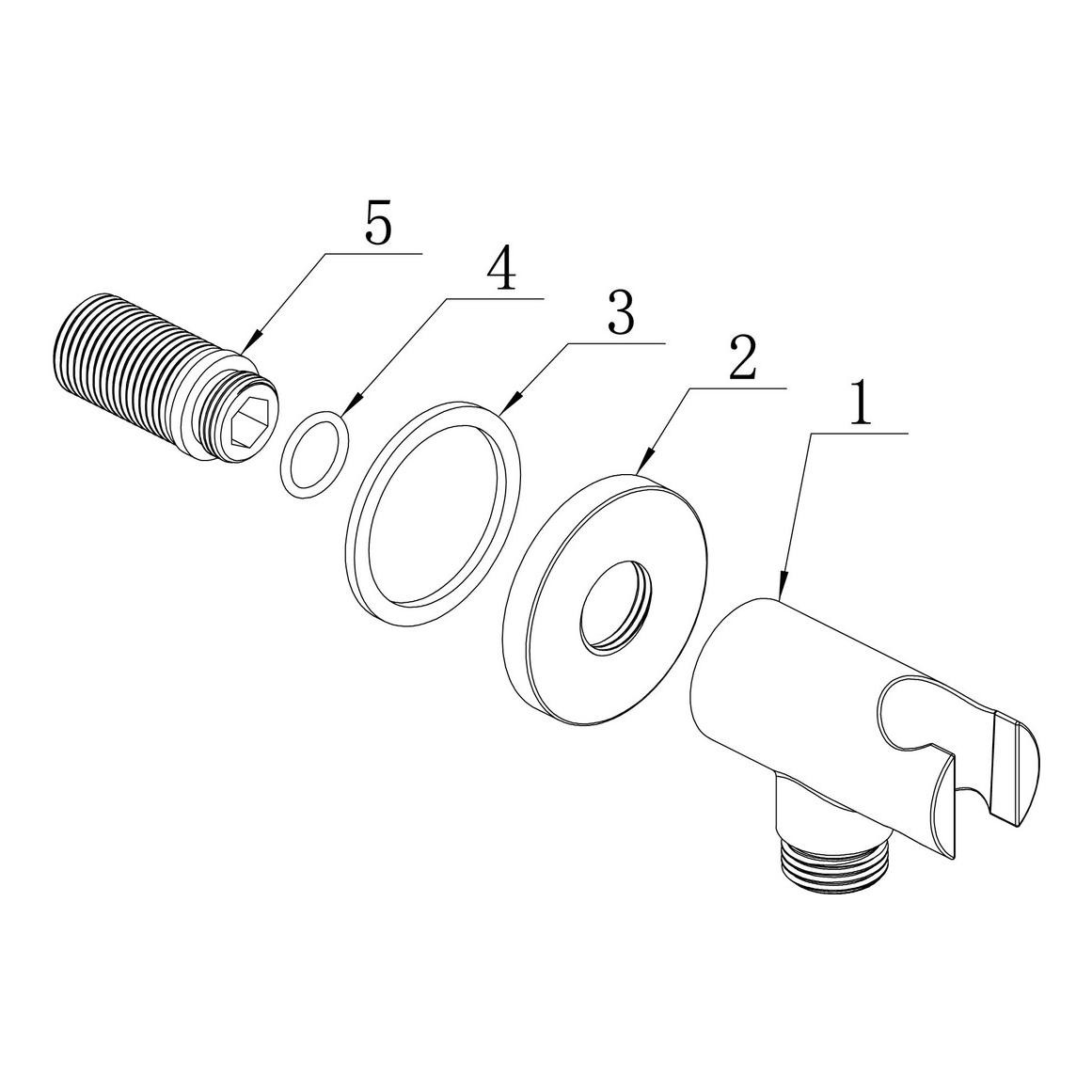 5
4
3
2
1